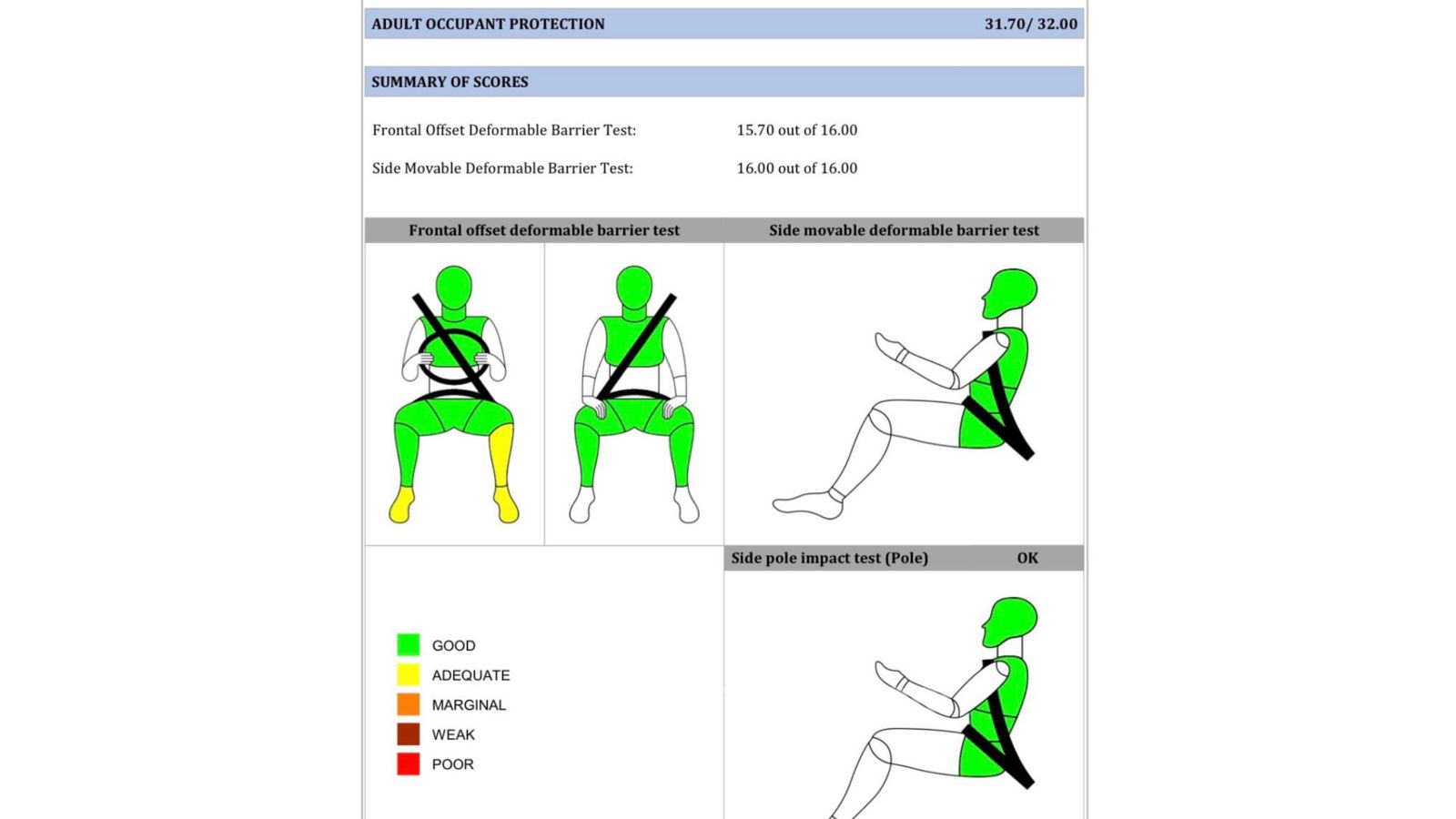 ADULT OCCUPANT PROTECTION 31.70/ 32.00

SUMMARY OF SCORES

Frontal Offset Deformable Barrier Test: 15.70 out of 16.00

Side Movable Deformable Barrier Test: 16.00 out of 16.00

Frontal offset deformable barrier test

Side movable deformable barrier test

Side pole impact test (Pole) OK

GOOD
ADEQUATE
MARGINAL
WEAK
POOR